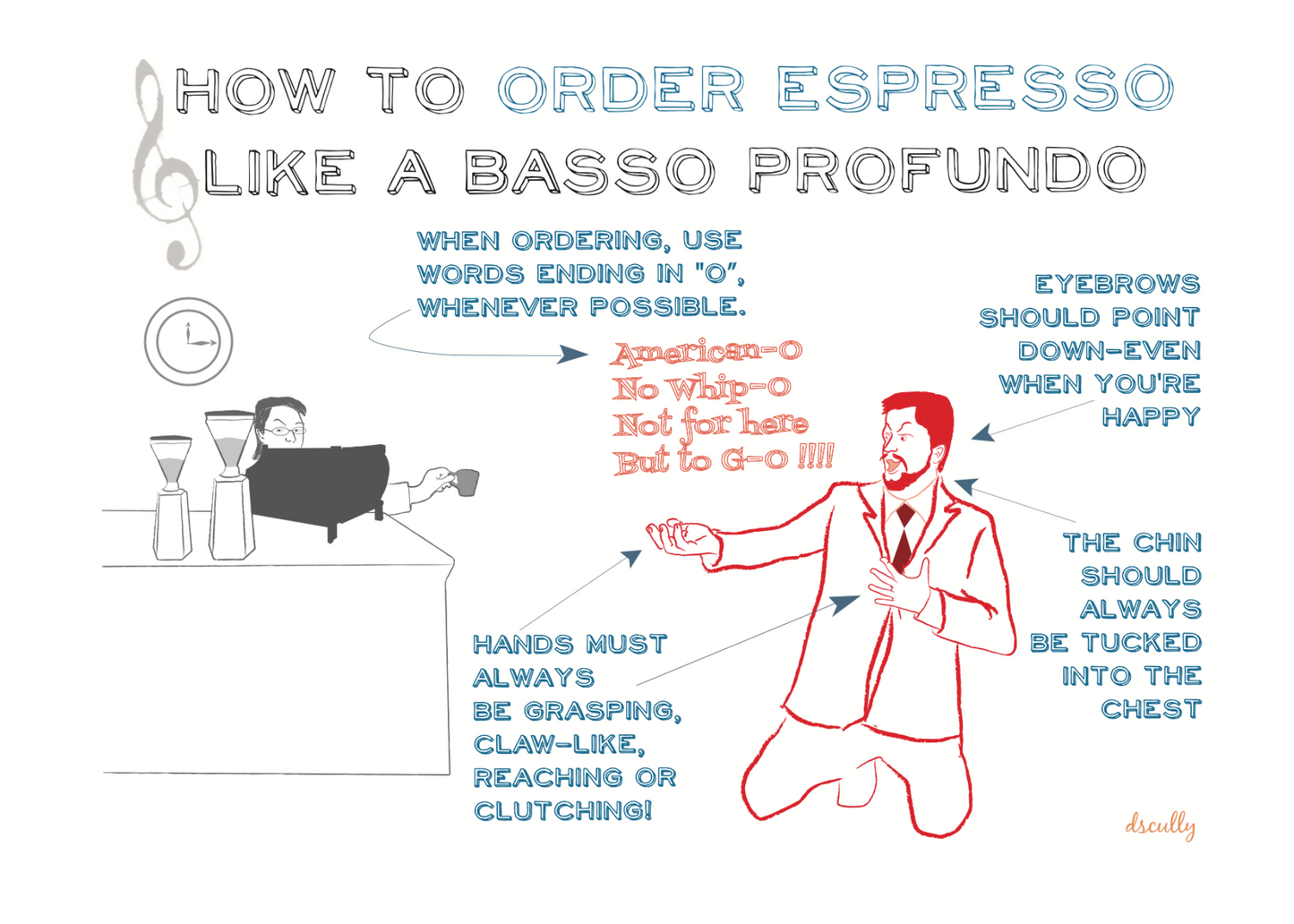 HOW TO ORDER ESPRESSO LIKE A BASSO PROFUNDO

WHEN ORDERING, USE WORDS ENDING IN "O", WHENEVER POSSIBLE.

American-O
No Whip-O
Not for here
But to G-O !!!!

EYEBROWS SHOULD POINT DOWN-EVEN WHEN YOU'RE HAPPY

THE CHIN SHOULD ALWAYS BE TUCKED INTO THE CHEST

HANDS MUST ALWAYS BE GRASPING, CLAW-LIKE, REACHING OR CLUTCHING!

dscully